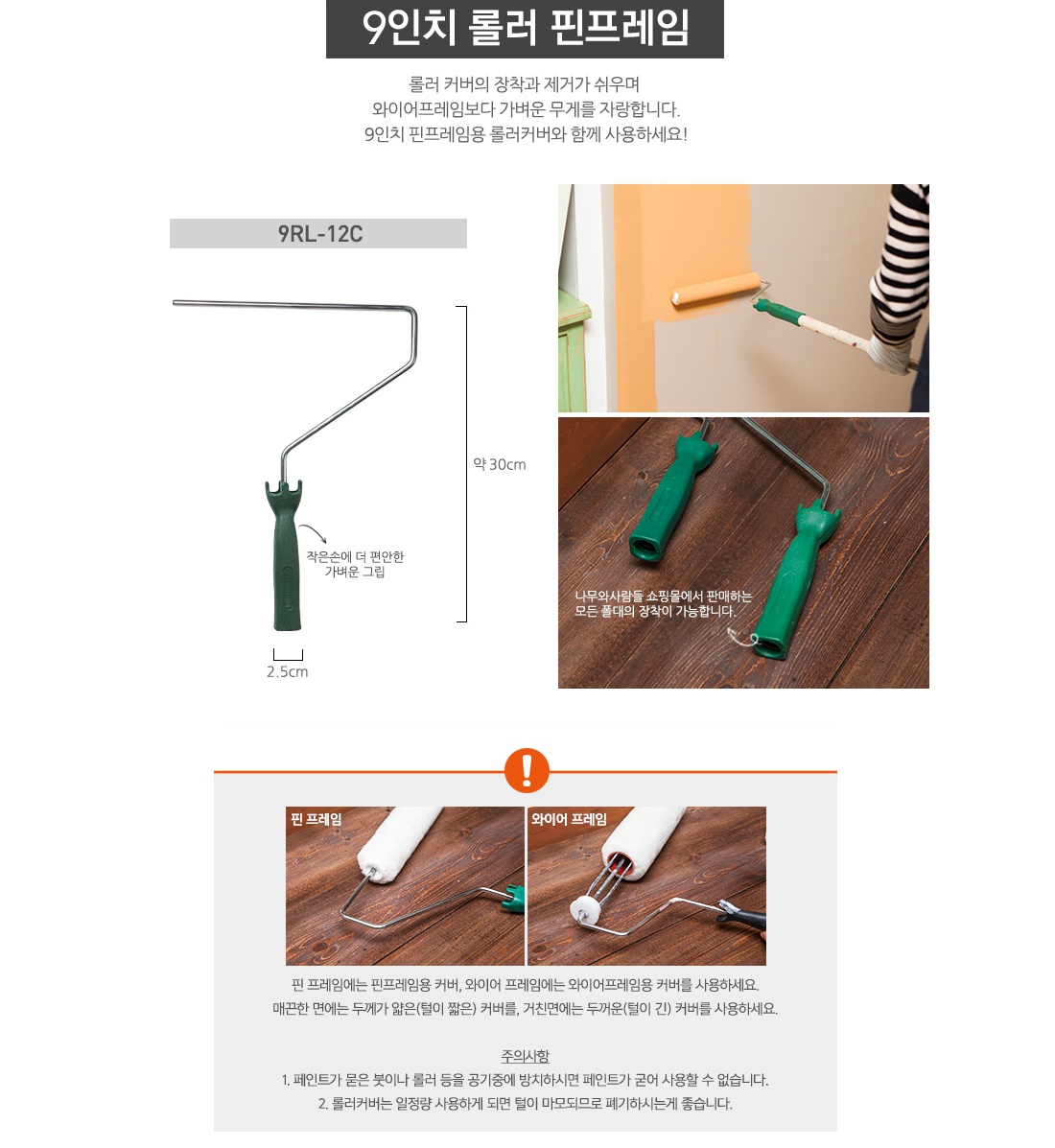 9인치 롤러 핀프레임

롤러 커버의 장착과 제거가 쉬우며
와이어프레임보다 가벼운 무게를 자랑합니다.
9인치 핀프레임용 롤러커버와 함께 사용하세요!

9RL-12C

약 30cm

작은손에 더 편안한
가벼운 그립

2.5cm

나무와사람들 쇼핑몰에서 판매하는
모든 폴대의 장착이 가능합니다.

핀 프레임

와이어 프레임

핀 프레임에는 핀프레임용 커버, 와이어 프레임에는 와이어프레임용 커버를 사용하세요.
매끈한 면에는 두께가 얇은(털이 짧은) 커버를, 거친면에는 두꺼운(털이 긴) 커버를 사용하세요.

주의사항
1. 페인트가 묻은 붓이나 롤러 등을 공기중에 방치하시면 페인트가 굳어 사용할 수 없습니다.
2. 롤러커버는 일정량 사용하게 되면 털이 마모되므로 폐기하시는게 좋습니다.